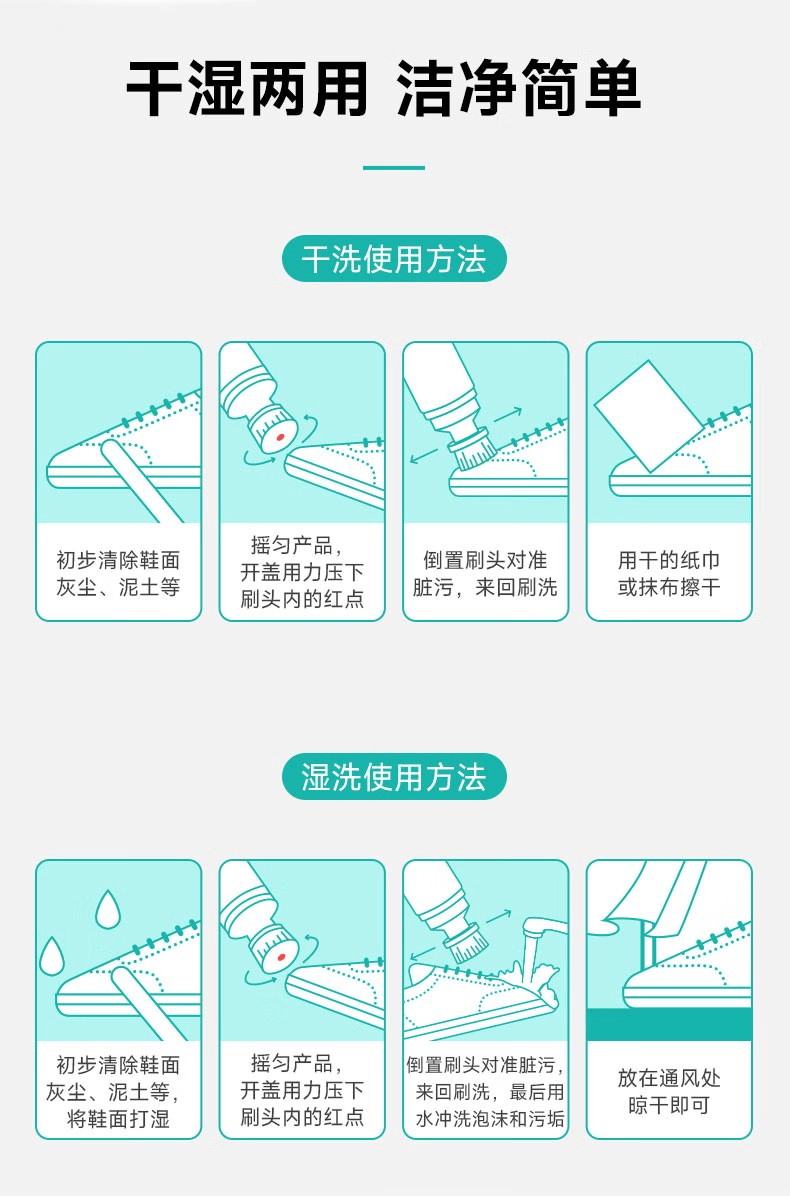 干湿两用 洁净简单

干洗使用方法

初步清除鞋面灰尘、泥土等

摇匀产品，开盖用力压下刷头内的红点

倒置刷头对准脏污，来回刷洗

用干的纸巾或抹布擦干

湿洗使用方法

初步清除鞋面灰尘、泥土等，将鞋面打湿

摇匀产品，开盖用力压下刷头内的红点

倒置刷头对准脏污，来回刷洗，最后用水冲洗泡沫和污垢

放在通风处晾干即可